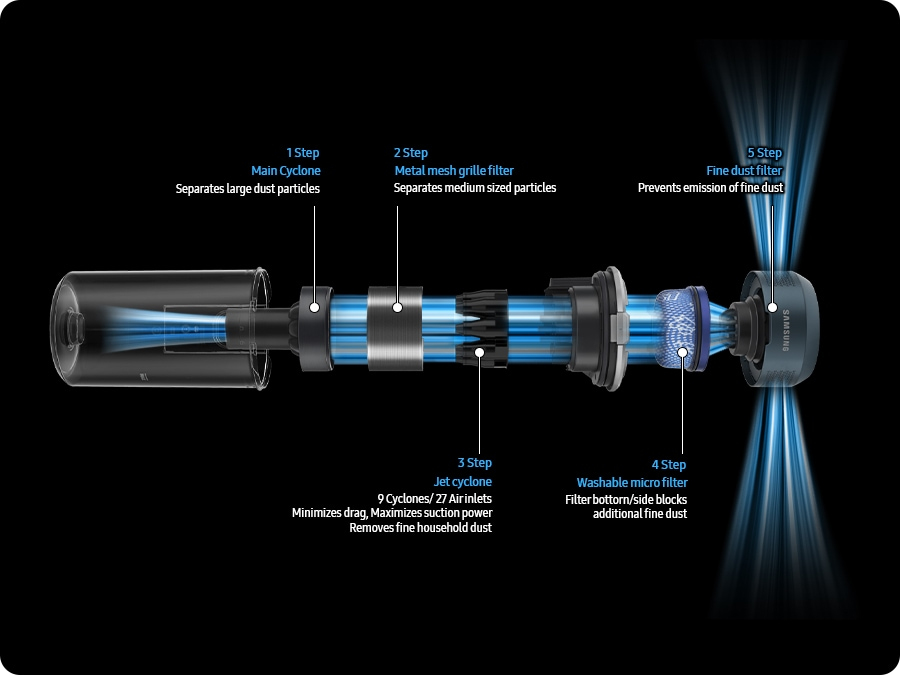 1 Step
Main Cyclone
Separates large dust particles

2 Step
Metal mesh grille filter
Separates medium sized particles

5 Step
Fine dust filter
Prevents emission of fine dust

SAMSUNG

3 Step
Jet cyclone
9 Cyclones/ 27 Air inlets
Minimizes drag, Maximizes suction power
Removes fine household dust

4 Step
Washable micro filter
Filter bottom/side blocks
additional fine dust